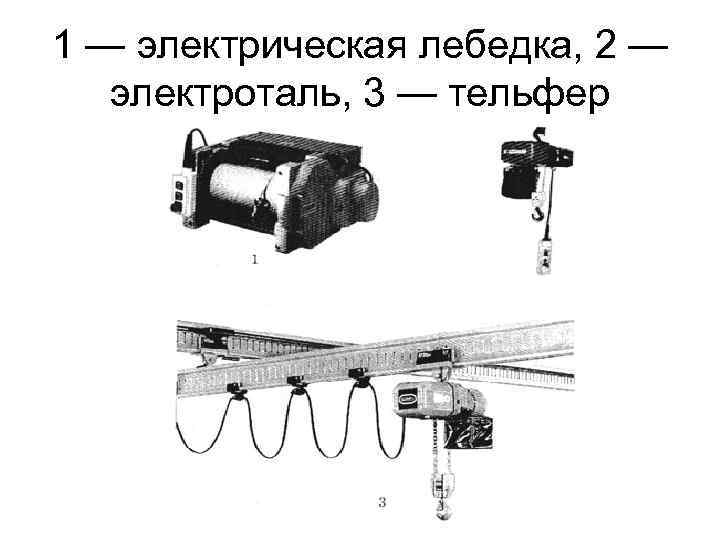 1 — электрическая лебедка, 2 — электроталь, 3 — тельфер

1

3