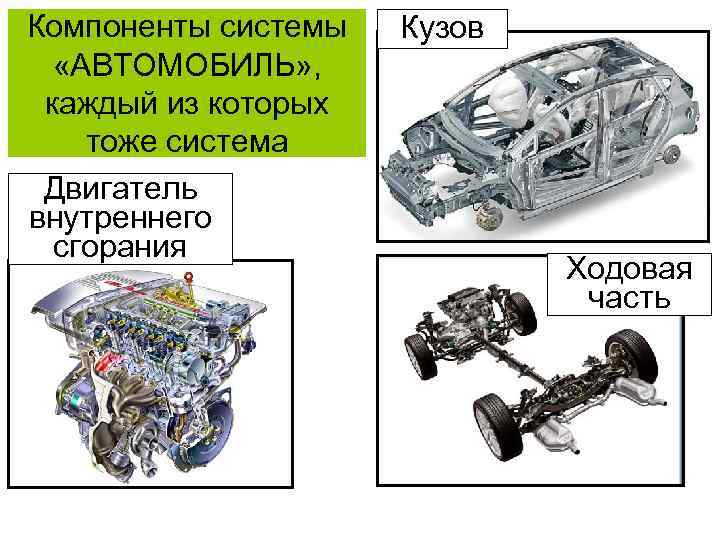 Компоненты системы «АВТОМОБИЛЬ», каждый из которых тоже система

Кузов

Двигатель внутреннего сгорания

Ходовая часть