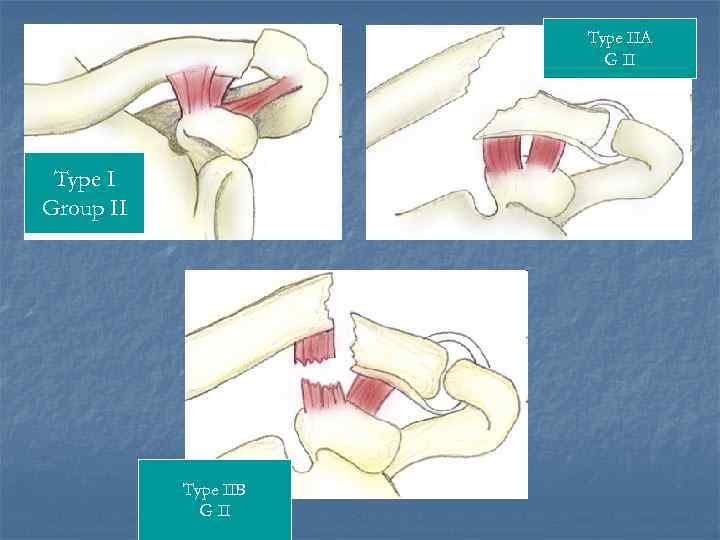 Type I
Group II

Type IIA
G II

Type IIB
G II