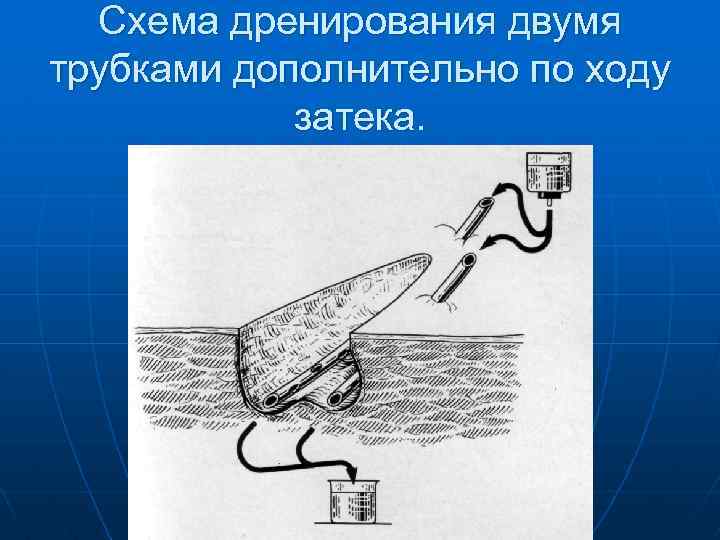 Схема дренирования двумя трубками дополнительно по ходу затека.