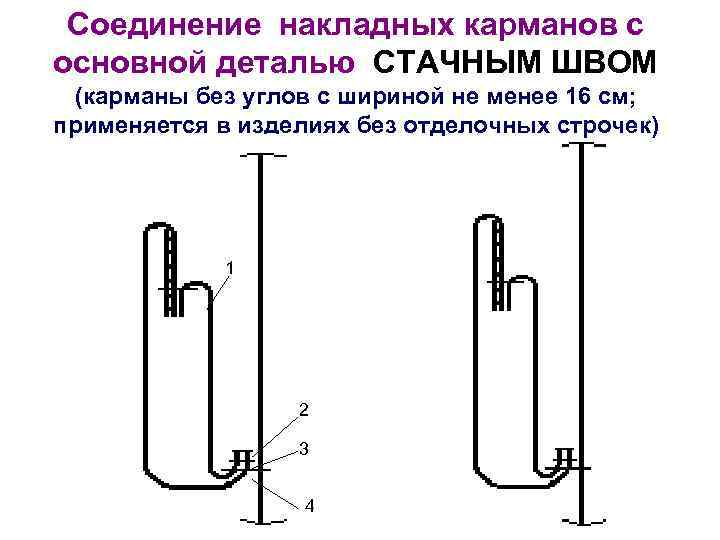 Соединение накладных карманов с основной деталью СТАЧНЫМ ШВОМ
(карманы без углов с шириной не менее 16 см; применяется в изделиях без отделочных строчек)

1
2
3
4