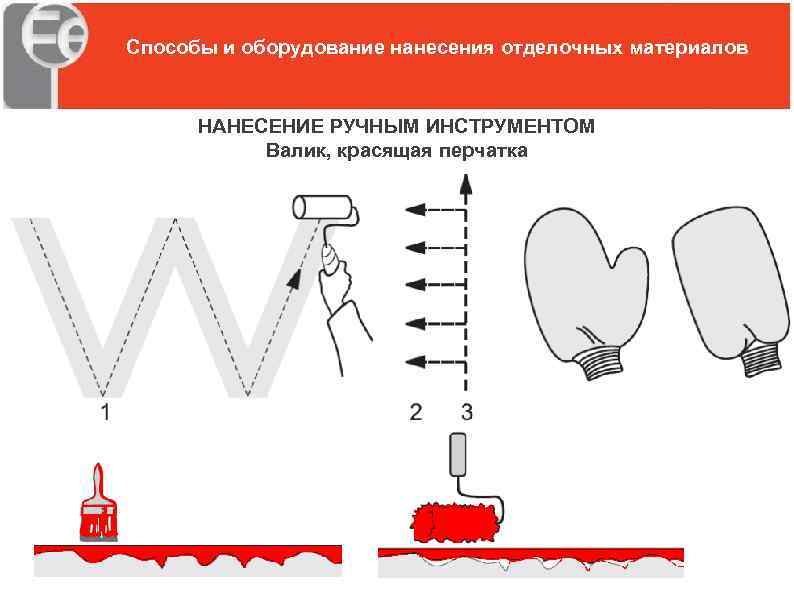 Способы и оборудование нанесения отделочных материалов

НАНЕСЕНИЕ РУЧНЫМ ИНСТРУМЕНТОМ
Валик, красящая перчатка

1

2 3