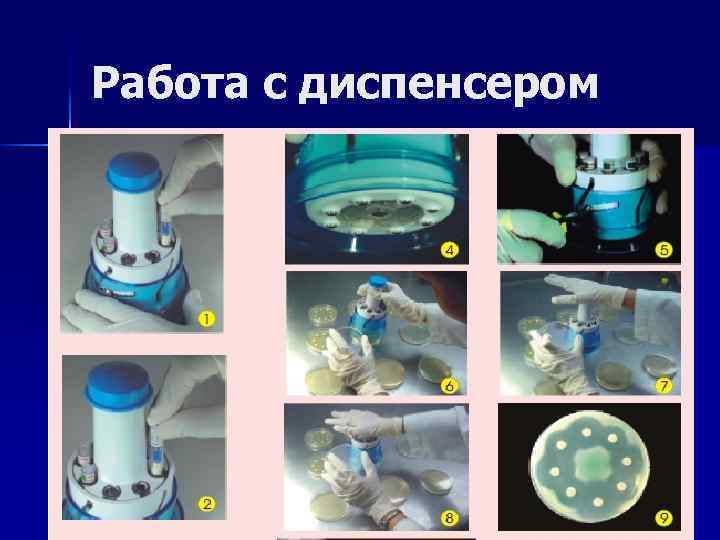 Работа с диспенсером

1

2

4

5

6

7

8

9