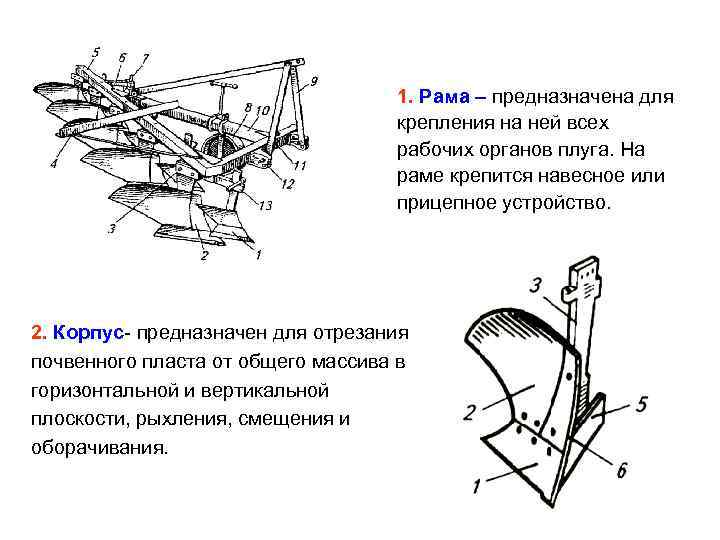 5 6 7 9 8 10 4 11 12 13 3 2 1

1. Рама – предназначена для крепления на ней всех рабочих органов плуга. На раме крепится навесное или прицепное устройство.

2. Корпус- предназначен для отрезания почвенного пласта от общего массива в горизонтальной и вертикальной плоскости, рыхления, смещения и оборачивания.

3 2 5 6 1