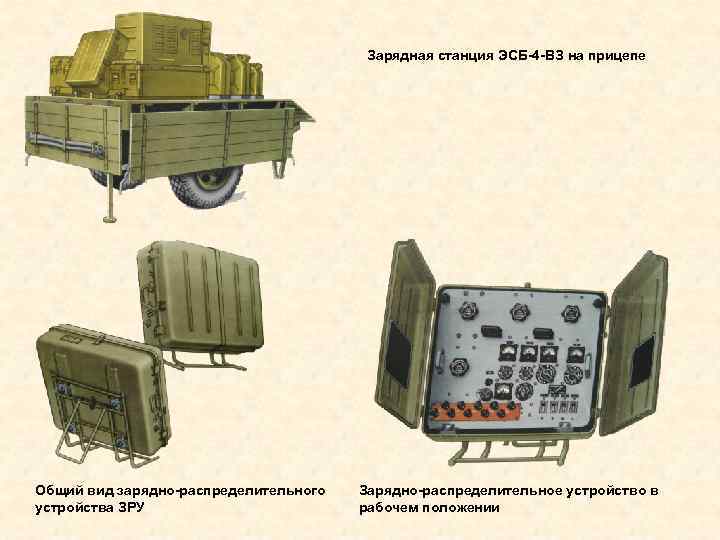 Зарядная станция ЭСБ-4-ВЗ на прицепе

Общий вид зарядно-распределительного устройства ЗРУ

Зарядно-распределительное устройство в рабочем положении