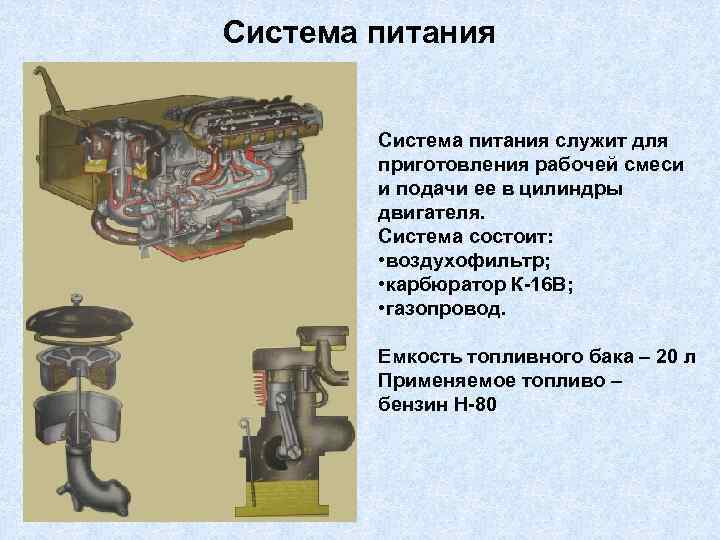 Система питания

Система питания служит для приготовления рабочей смеси и подачи ее в цилиндры двигателя.
Система состоит:
•воздухофильтр;
•карбюратор К-16В;
•газопровод.

Емкость топливного бака – 20 л
Применяемое топливо – бензин Н-80