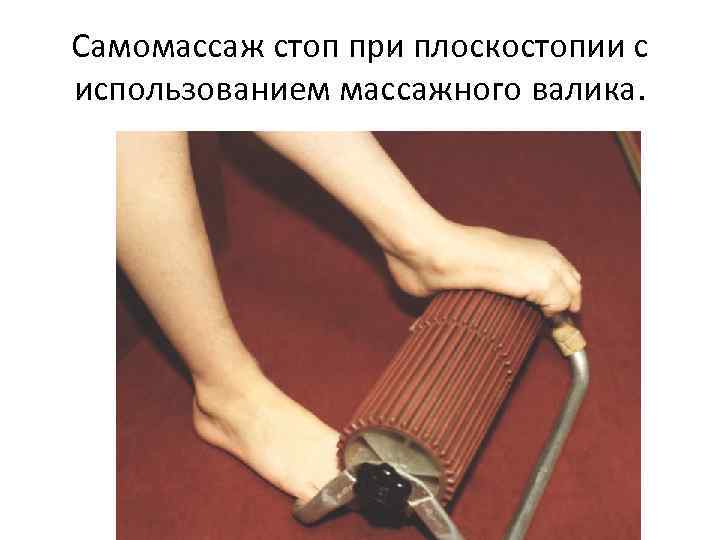 Самомассаж стоп при плоскостопии с использованием массажного валика.