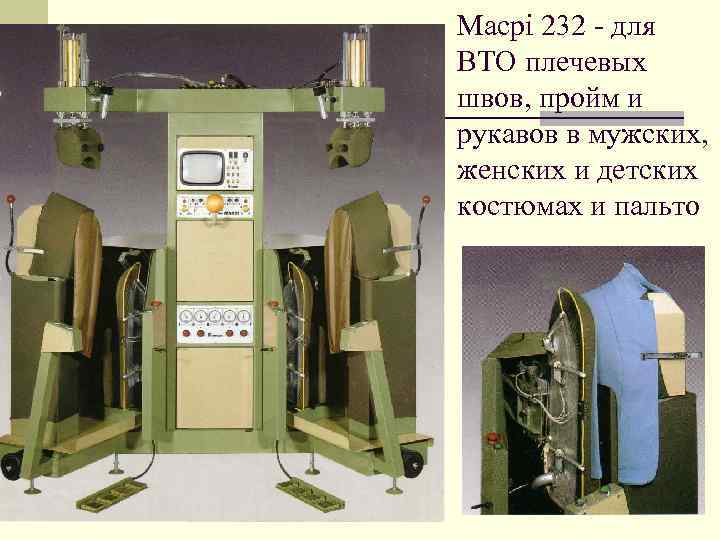 Macpi 232 - для ВТО плечевых швов, пройм и рукавов в мужских, женских и детских костюмах и пальто