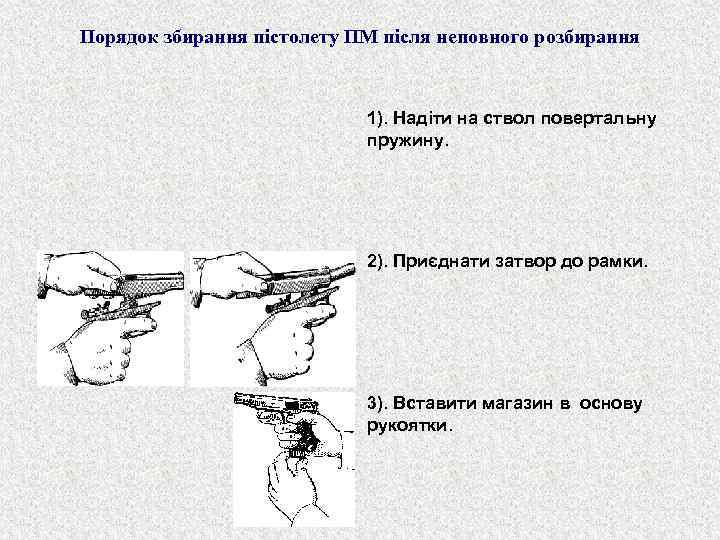 Порядок збирання пістолету ПМ після неповного розбирання

1). Надіти на ствол повертальну пружину.

2). Приєднати затвор до рамки.

3). Вставити магазин в основу рукоятки.