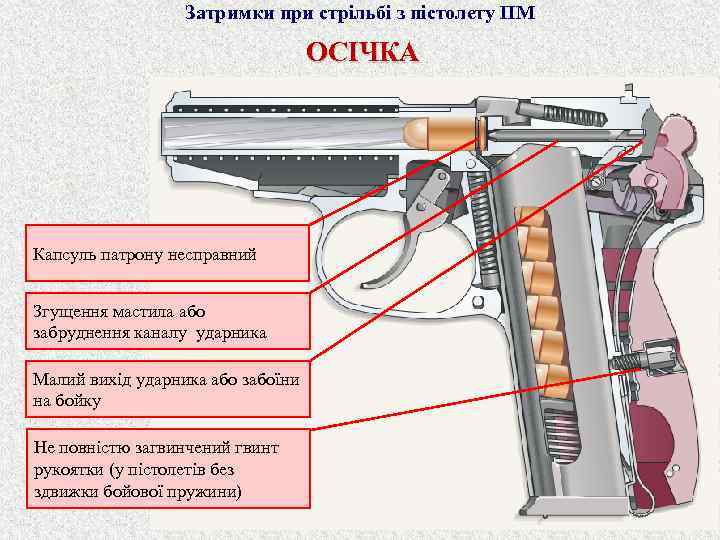 Затримки при стрільбі з пістолету ПМ

ОСІЧКА

Капсуль патрону несправний

Згущення мастила або забруднення каналу  ударника

Малий вихід ударника або забоїни на бойку

Не повністю загвинчений гвинт рукоятки (у пістолетів без здвижки бойової пружини)