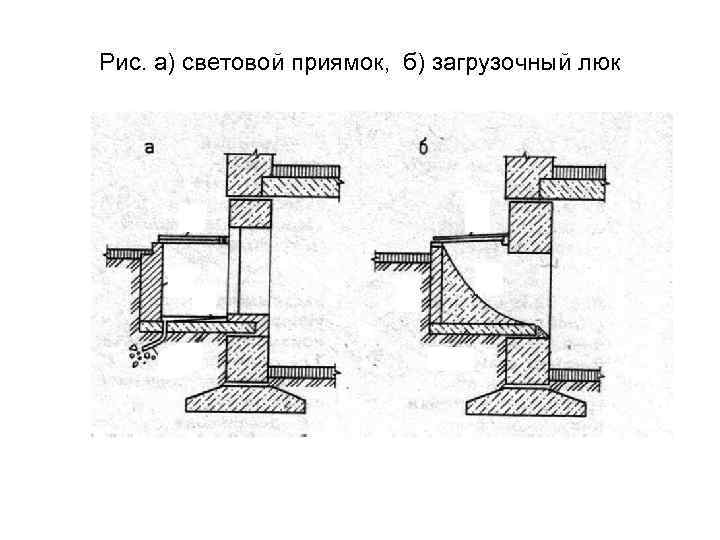 Рис. а) световой приямок, б) загрузочный люк

а

б