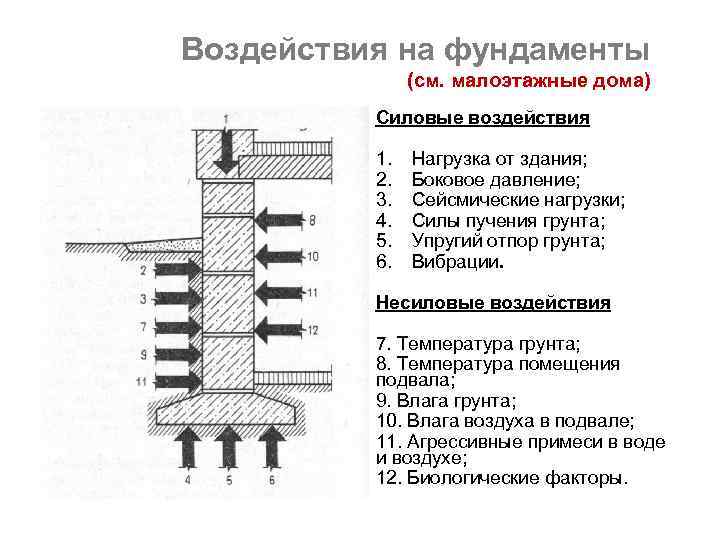 Воздействия на фундаменты
(см. малоэтажные дома)

1
8
10
11
12
2
3
7
9
11
4
5
6

Силовые воздействия

1. Нагрузка от здания;
2. Боковое давление;
3. Сейсмические нагрузки;
4. Силы пучения грунта;
5. Упругий отпор грунта;
6. Вибрации.

Несиловые воздействия

7. Температура грунта;
8. Температура помещения подвала;
9. Влага грунта;
10. Влага воздуха в подвале;
11. Агрессивные примеси в воде и воздухе;
12. Биологические факторы.