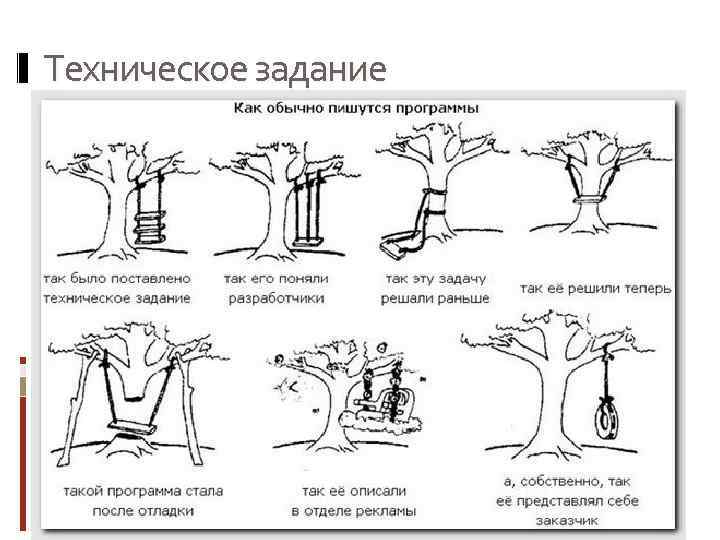 Техническое задание

Как обычно пишутся программы

так было поставлено техническое задание

так его поняли разработчики

так эту задачу решали раньше

так её решили теперь

такой программа стала после отладки

так её описали в отделе рекламы

а, собственно, так её представлял себе заказчик