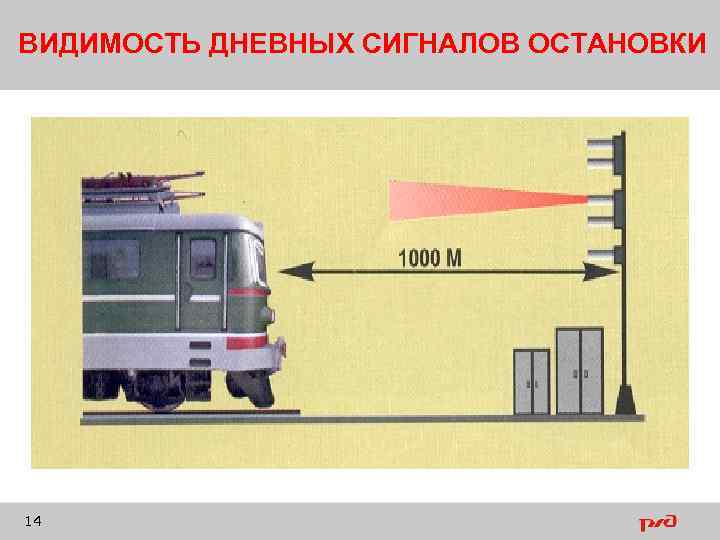 ВИДИМОСТЬ ДНЕВНЫХ СИГНАЛОВ ОСТАНОВКИ

1000 М

14

РЖД