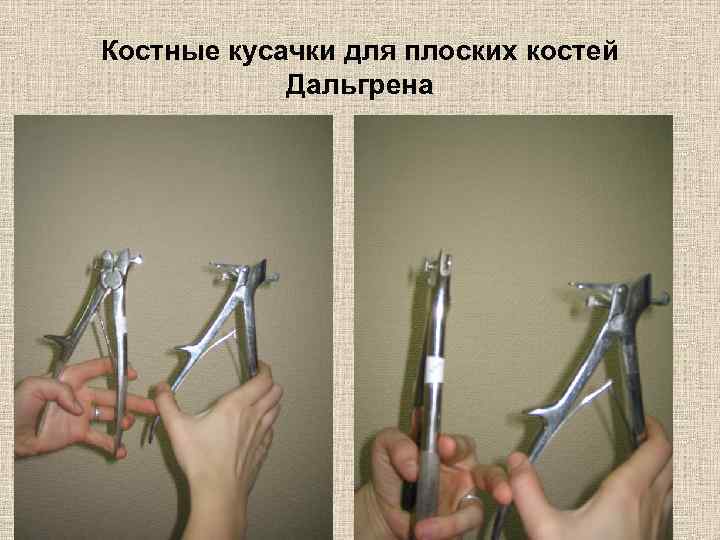 Костные кусачки для плоских костей Дальгрена