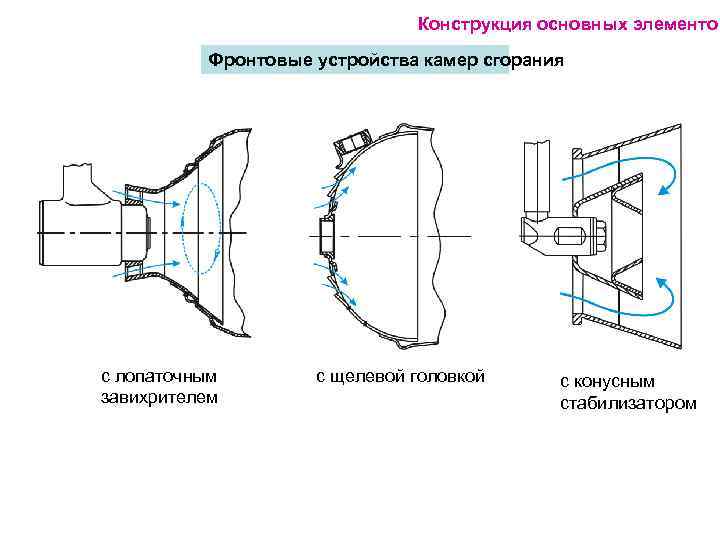 Конструкция основных элементо

Фронтовые устройства камер сгорания

с лопаточным завихрителем

с щелевой головкой

с конусным стабилизатором