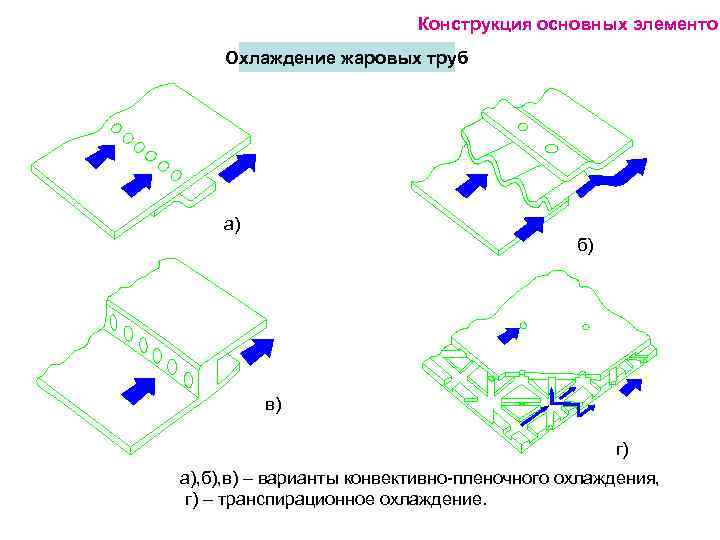 Конструкция основных элементо

Охлаждение жаровых труб

а)

б)

в)

г)

а),б),в) – варианты конвективно-пленочного охлаждения,
г) – транспирационное охлаждение.