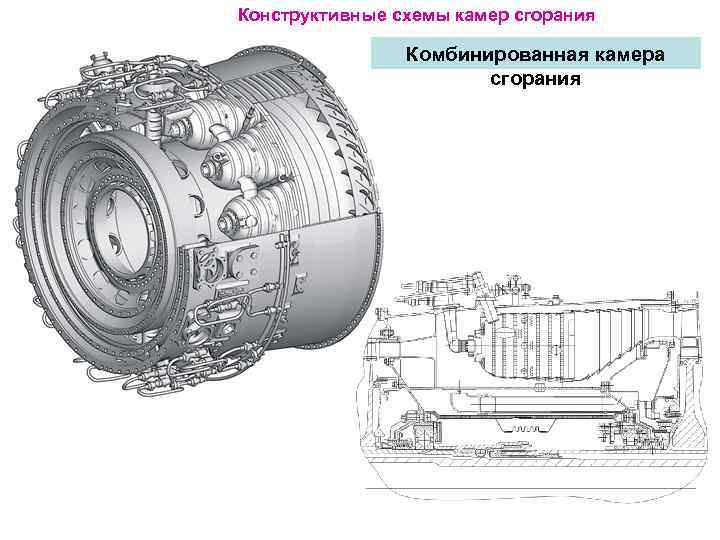 Конструктивные схемы камер сгорания

Комбинированная камера сгорания