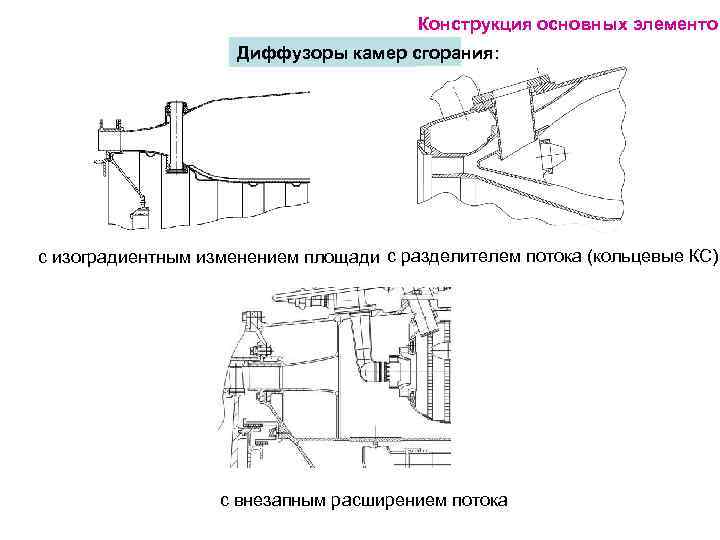 Конструкция основных элементо

Диффузоры камер сгорания:

с изоградиентным изменением площади с разделителем потока (кольцевые КС)

с внезапным расширением потока