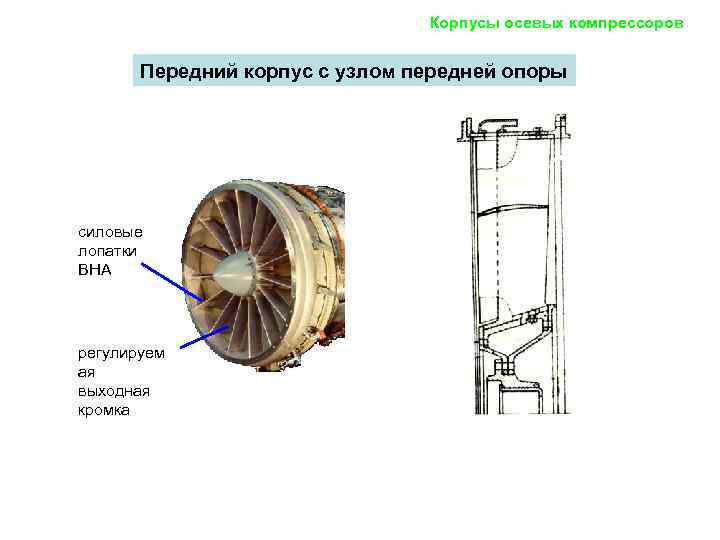 Корпусы осевых компрессоров

Передний корпус с узлом передней опоры

силовые лопатки ВНА

регулируемая выходная кромка