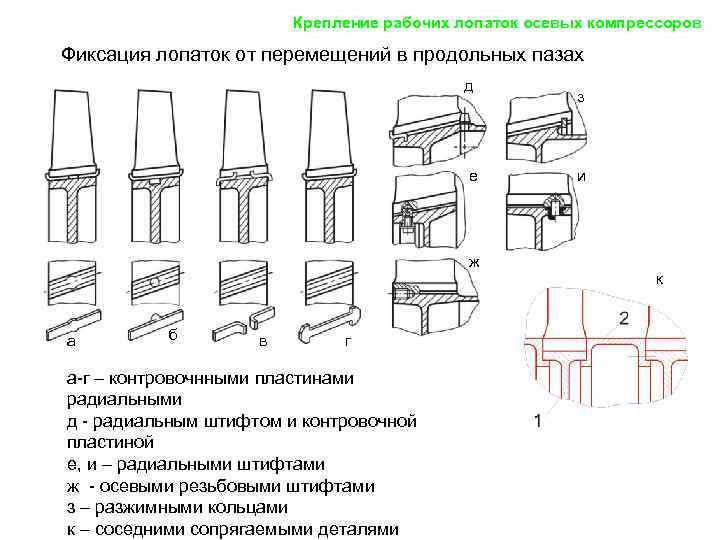 Крепление рабочих лопаток осевых компрессоров

Фиксация лопаток от перемещений в продольных пазах

д

з

е

и

ж

к

2

1

а

б

в

г

а-г – контровочнными пластинами радиальными
д - радиальным штифтом и контровочной пластиной
е, и – радиальными штифтами
ж - осевыми резьбовыми штифтами
з – разжимными кольцами
к – соседними сопрягаемыми деталями