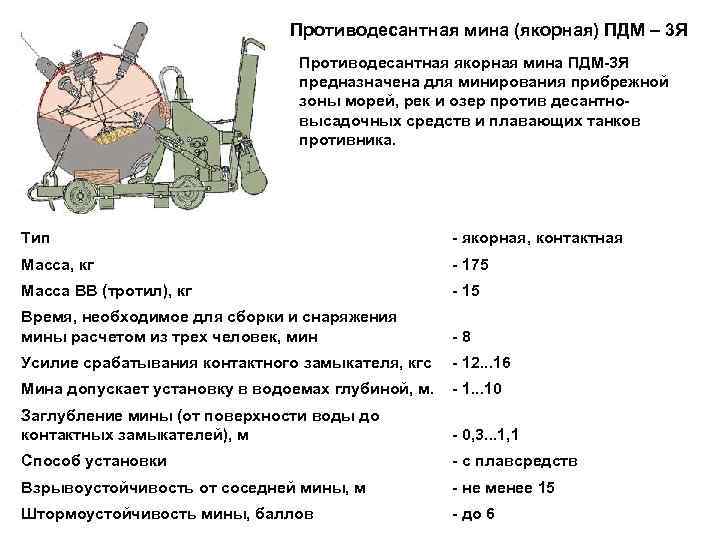 Противодесантная мина (якорная) ПДМ – 3Я

Противодесантная якорная мина ПДМ-3Я предназначена для минирования прибрежной зоны морей, рек и озер против десантно-высадочных средств и плавающих танков противника.

| | |
|---|---|
| Тип | - якорная, контактная |
| Масса, кг | - 175 |
| Масса ВВ (тротил), кг | - 15 |
| Время, необходимое для сборки и снаряжения мины расчетом из трех человек, мин | - 8 |
| Усилие срабатывания контактного замыкателя, кгс | - 12...16 |
| Мина допускает установку в водоемах глубиной, м. | - 1...10 |
| Заглубление мины (от поверхности воды до контактных замыкателей), м | - 0,3...1,1 |
| Способ установки | - с плавсредств |
| Взрывоустойчивость от соседней мины, м | - не менее 15 |
| Штормоустойчивость мины, баллов | - до 6 |