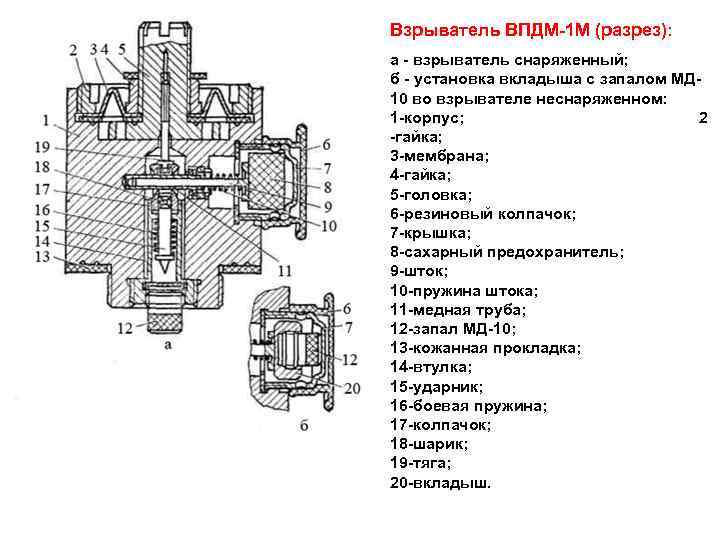 2 3 4 5
1
19
18
17
16
15
14
13
6
7
8
9
10
11
12
а
6
7
12
20
б

Взрыватель ВПДМ-1М (разрез):

а - взрыватель снаряженный;
б - установка вкладыша с запалом МД-10 во взрывателе неснаряженном:
1-корпус; 2
-гайка;
3-мембрана;
4-гайка;
5-головка;
6-резиновый колпачок;
7-крышка;
8-сахарный предохранитель;
9-шток;
10-пружина штока;
11-медная труба;
12-запал МД-10;
13-кожанная прокладка;
14-втулка;
15-ударник;
16-боевая пружина;
17-колпачок;
18-шарик;
19-тяга;
20-вкладыш.