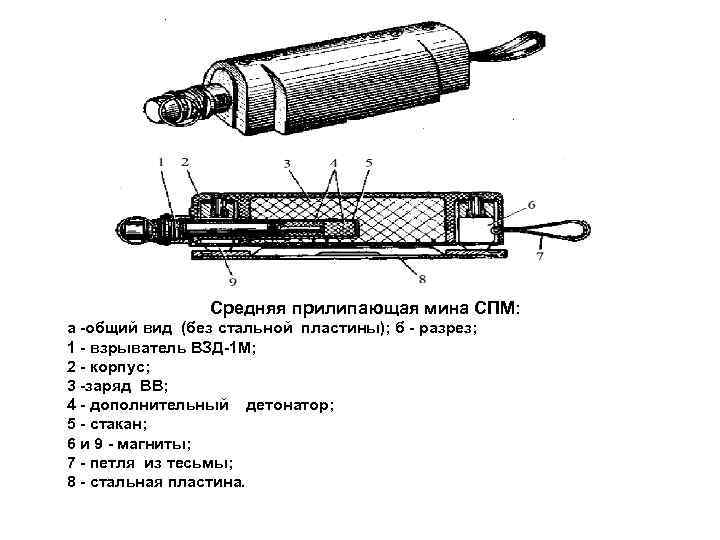 1
2
3
4
5
6
7
9
8

Средняя прилипающая мина СПМ:
а -общий вид (без стальной пластины); б - разрез;
1 - взрыватель ВЗД-1М;
2 - корпус;
3 -заряд ВВ;
4 - дополнительный детонатор;
5 - стакан;
6 и 9 - магниты;
7 - петля из тесьмы;
8 - стальная пластина.