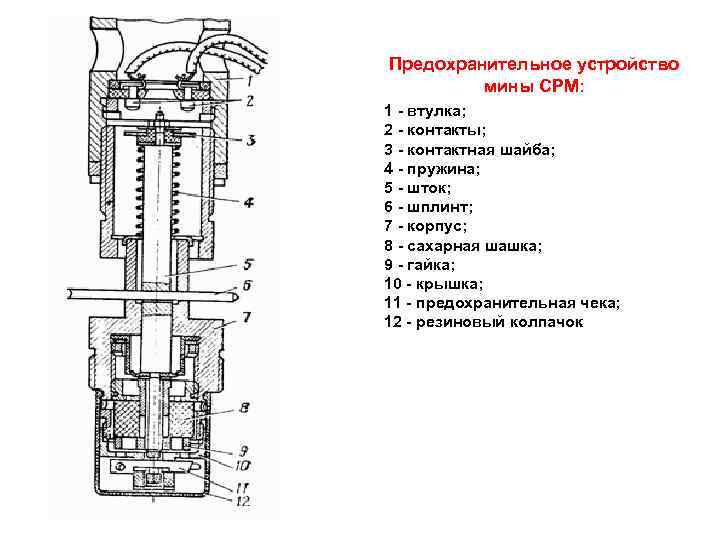 1
2
3
4
5
6
7
8
9
10
11
12

Предохранительное устройство мины СРМ:

1 - втулка;
2 - контакты;
3 - контактная шайба;
4 - пружина;
5 - шток;
6 - шплинт;
7 - корпус;
8 - сахарная шашка;
9 - гайка;
10 - крышка;
11 - предохранительная чека;
12 - резиновый колпачок