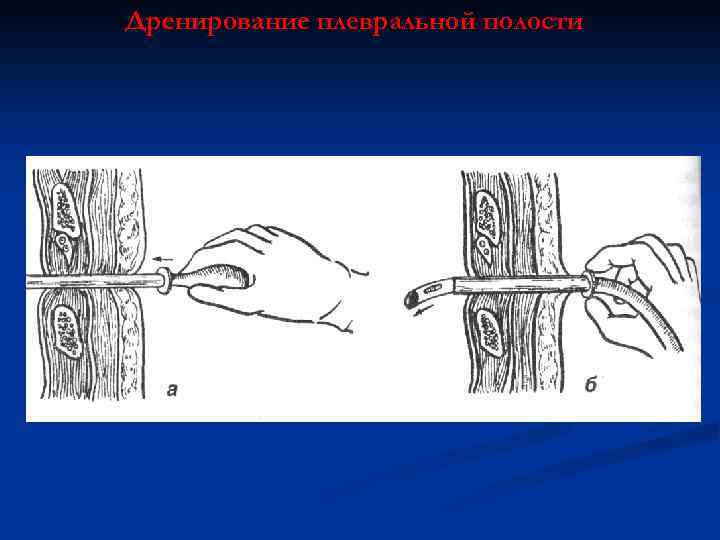 Дренирование плевральной полости

а

б