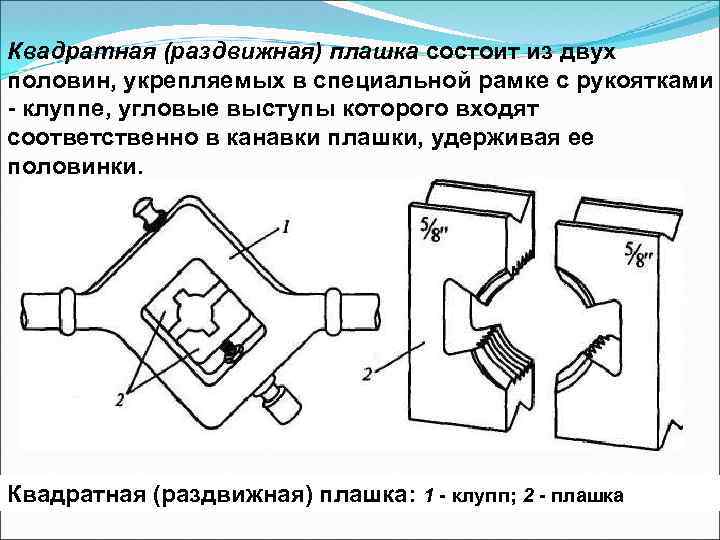 Квадратная (раздвижная) плашка состоит из двух половин, укрепляемых в специальной рамке с рукоятками - клуппе, угловые выступы которого входят соответственно в канавки плашки, удерживая ее половинки.

1

2

5/8"

5/8"

2

Квадратная (раздвижная) плашка: 1 - клупп; 2 - плашка