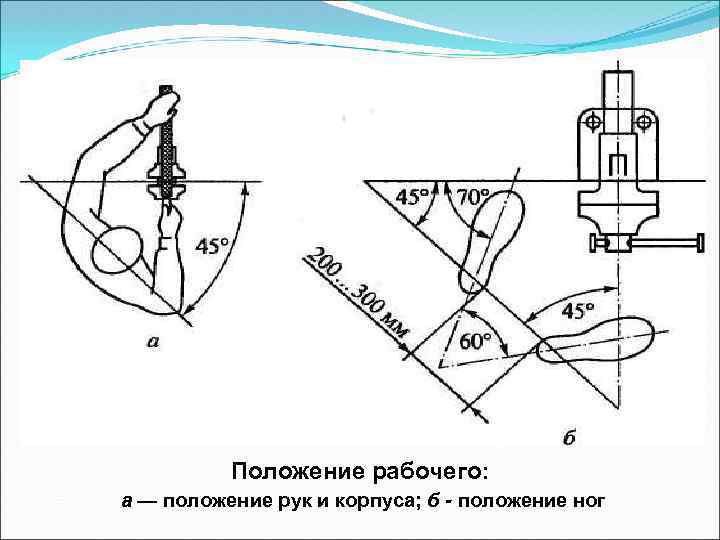 45°

а

45°

70°

200...300 мм

60°

45°

б

Положение рабочего:

а — положение рук и корпуса; б - положение ног