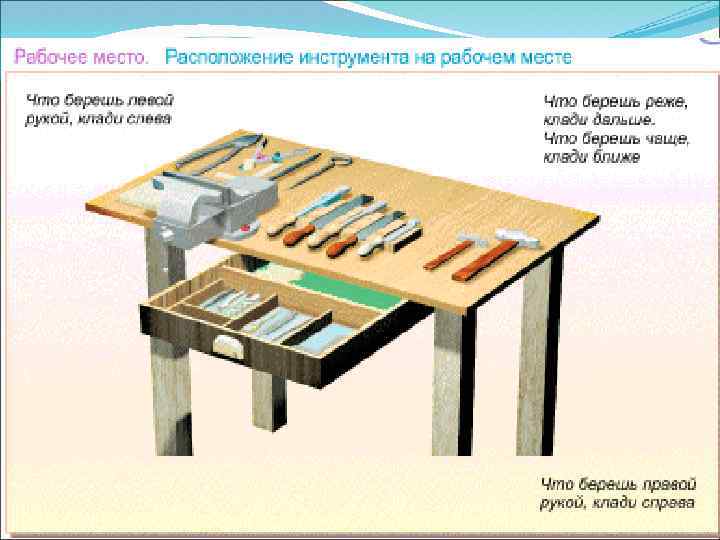 Рабочее место. Расположение инструмента на рабочем месте

Что берешь левой рукой, клади слева

Что берешь реже, клади дальше. Что берешь чаще, клади ближе

Что берешь правой рукой, клади справа