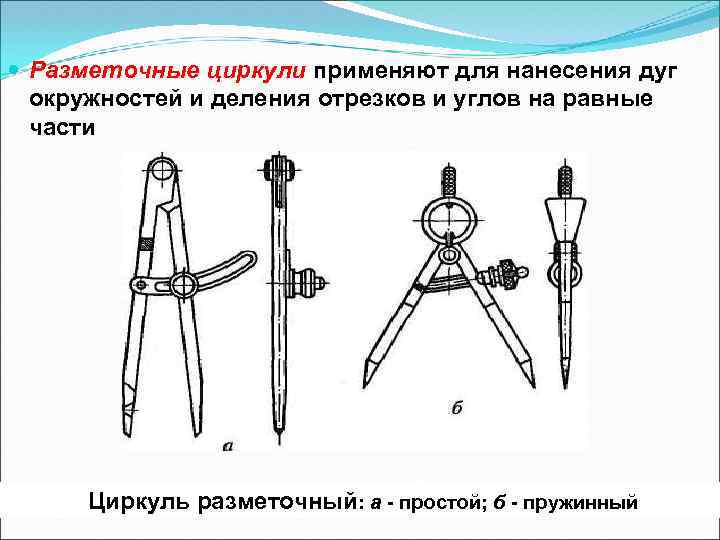 Разметочные циркули применяют для нанесения дуг окружностей и деления отрезков и углов на равные части

а

б

Циркуль разметочный: а - простой; б - пружинный