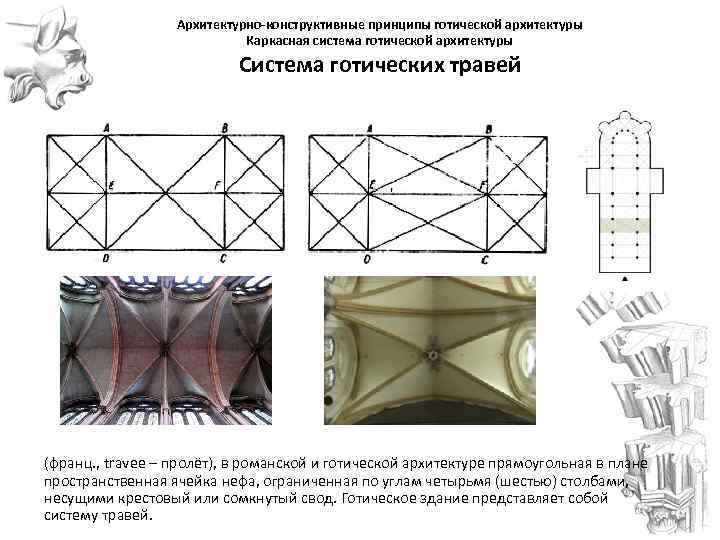 Архитектурно-конструктивные принципы готической архитектуры
Каркасная система готической архитектуры

Система готических травей

A
B
E
F
D
C

A
B
E
F
D
C

(франц., travee – пролёт), в романской и готической архитектуре прямоугольная в плане пространственная ячейка нефа, ограниченная по углам четырьмя (шестью) столбами, несущими крестовый или сомкнутый свод. Готическое здание представляет собой систему травей.