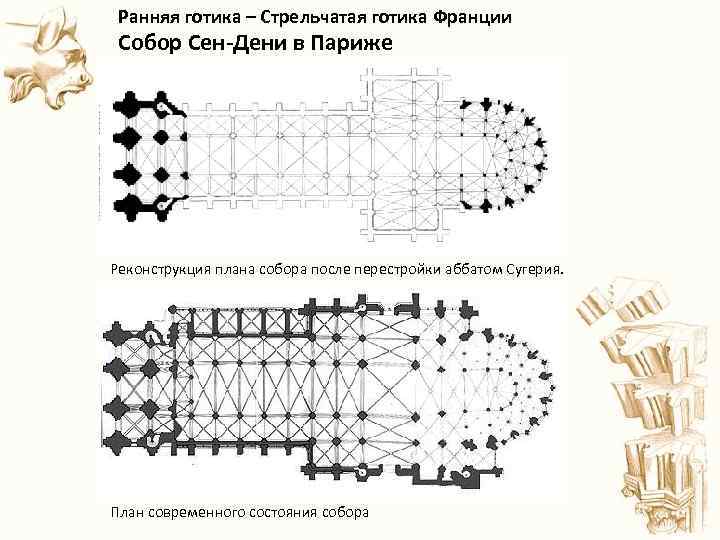 Ранняя готика – Стрельчатая готика Франции
Собор Сен-Дени в Париже

Реконструкция плана собора после перестройки аббатом Сугерия.

План современного состояния собора