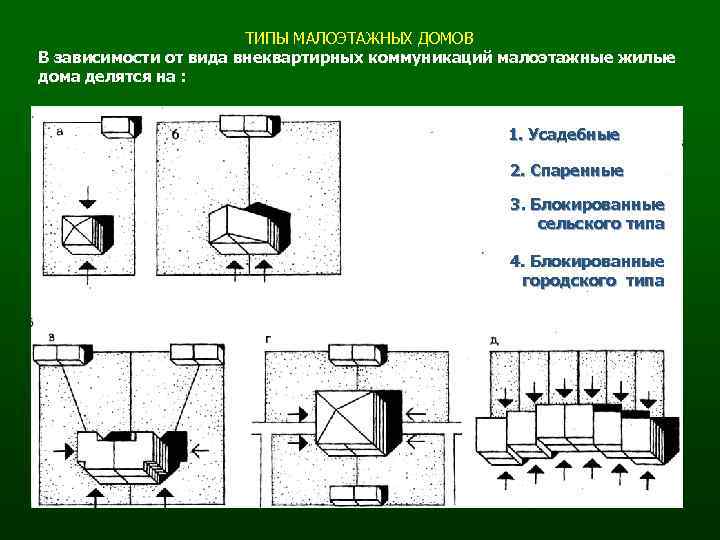 ТИПЫ МАЛОЭТАЖНЫХ ДОМОВ

В зависимости от вида внеквартирных коммуникаций малоэтажные жилые дома делятся на :

а

б

1. Усадебные

2. Спаренные

3. Блокированные сельского типа

4. Блокированные городского типа

в

г

д