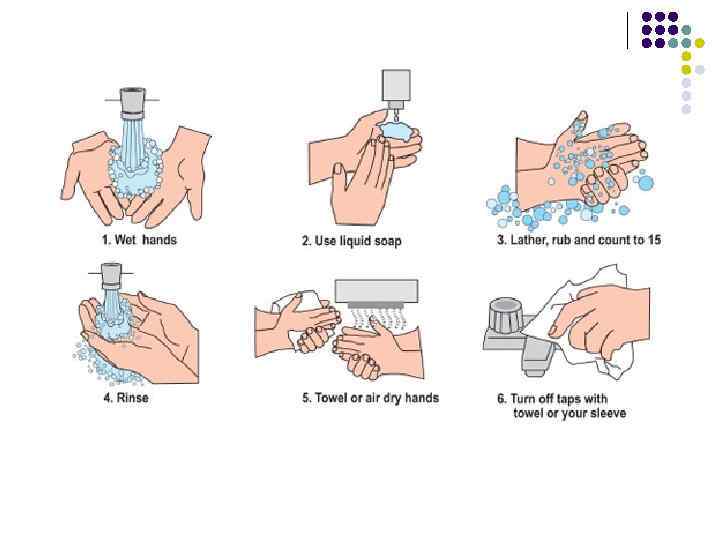 1. Wet hands

2. Use liquid soap

3. Lather, rub and count to 15

4. Rinse

5. Towel or air dry hands

6. Turn off taps with towel or your sleeve