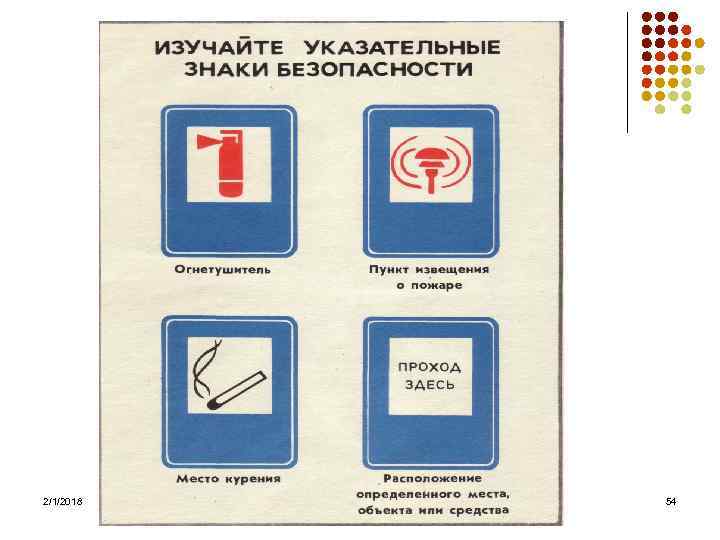 ИЗУЧАЙТЕ УКАЗАТЕЛЬНЫЕ ЗНАКИ БЕЗОПАСНОСТИ

Огнетушитель

Пункт извещения о пожаре

Место курения

ПРОХОД ЗДЕСЬ

Расположение определенного места, объекта или средства

2/1/2018

54