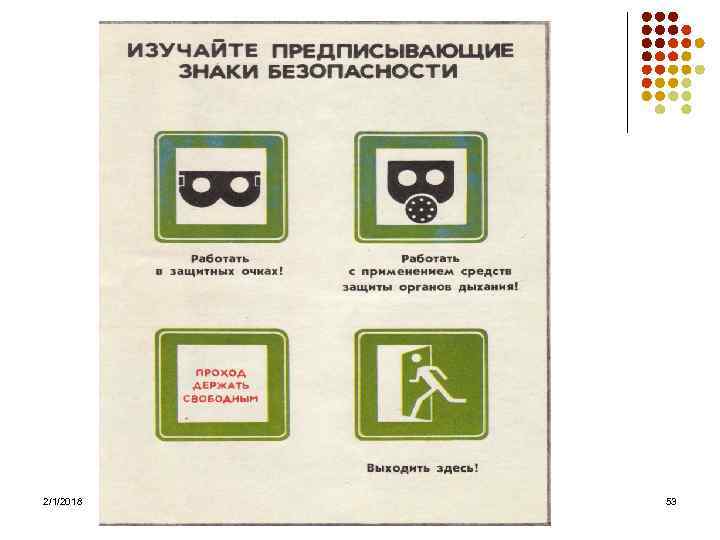 ИЗУЧАЙТЕ ПРЕДПИСЫВАЮЩИЕ ЗНАКИ БЕЗОПАСНОСТИ

Работать в защитных очках!

Работать с применением средств защиты органов дыхания!

ПРОХОД ДЕРЖАТЬ СВОБОДНЫМ

Выходить здесь!

2/1/2018

53