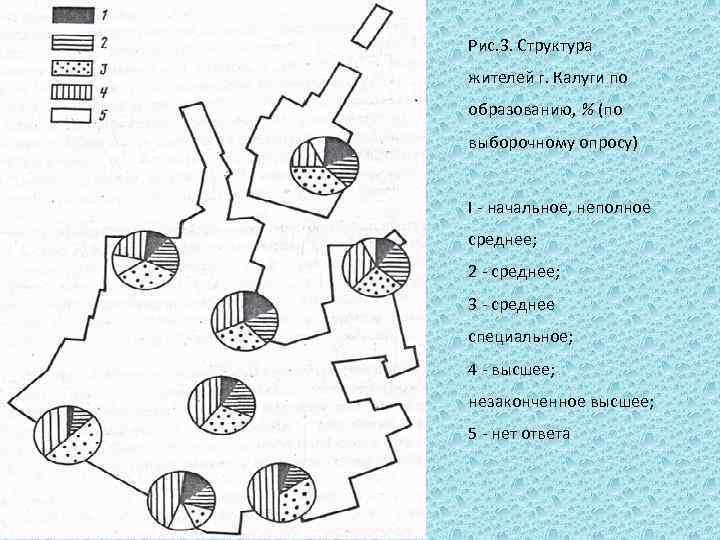 1
2
3
4
5

Рис.3. Структура жителей г. Калуги по образованию, % (по выборочному опросу)

I - начальное, неполное среднее;
2 - среднее;
3 - среднее специальное;
4 - высшее; незаконченное высшее;
5 - нет ответа