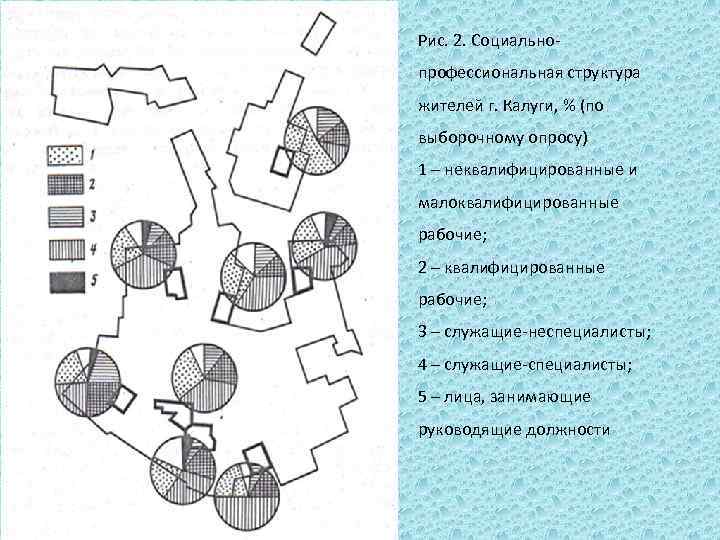 1
2
3
4
5

Рис. 2. Социально-профессиональная структура жителей г. Калуги, % (по выборочному опросу)

1 – неквалифицированные и малоквалифицированные рабочие;

2 – квалифицированные рабочие;

3 – служащие-неспециалисты;

4 – служащие-специалисты;

5 – лица, занимающие руководящие должности