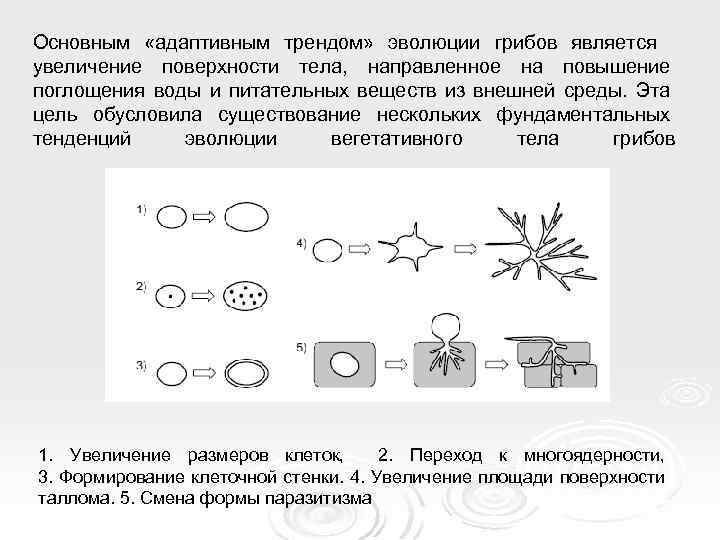 Основным «адаптивным трендом» эволюции грибов является увеличение поверхности тела, направленное на повышение поглощения воды и питательных веществ из внешней среды. Эта цель обусловила существование нескольких фундаментальных тенденций эволюции вегетативного тела грибов

1)

2)

3)

4)

5)

1. Увеличение размеров клеток, 2. Переход к многоядерности, 3. Формирование клеточной стенки. 4. Увеличение площади поверхности таллома. 5. Смена формы паразитизма