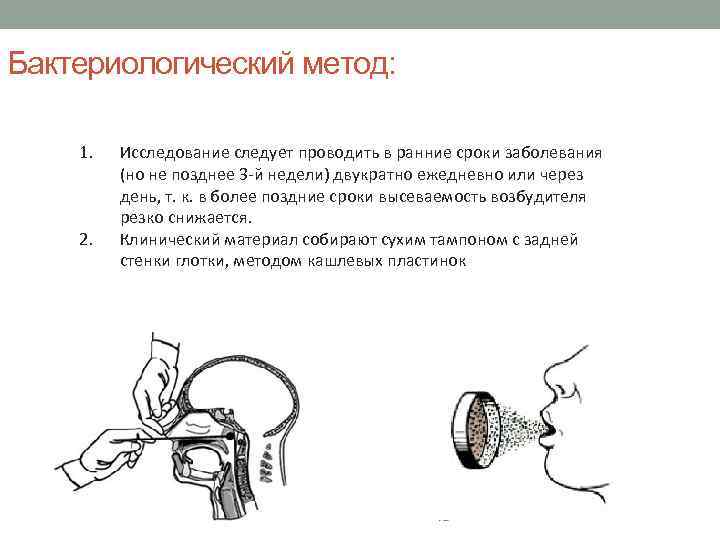 Бактериологический метод:

1. Исследование следует проводить в ранние сроки заболевания (но не позднее 3-й недели) двукратно ежедневно или через день, т. к. в более поздние сроки высеваемость возбудителя резко снижается.
2. Клинический материал собирают сухим тампоном с задней стенки глотки, методом кашлевых пластинок