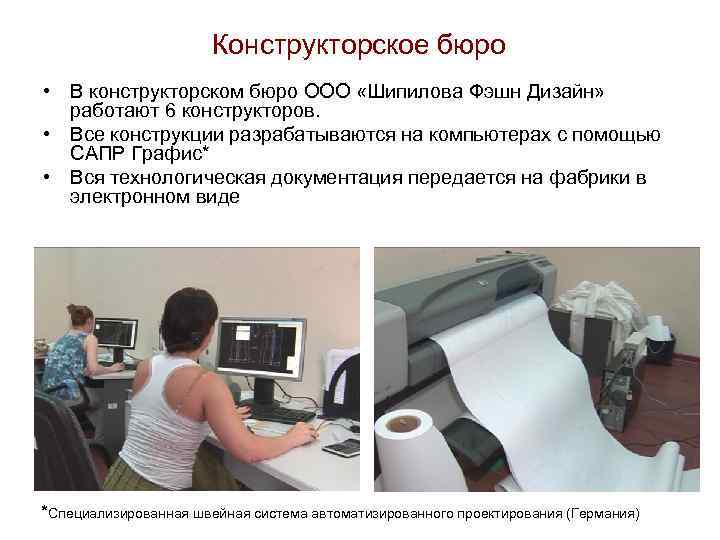 Конструкторское бюро

• В конструкторском бюро ООО «Шипилова Фэшн Дизайн» работают 6 конструкторов.
• Все конструкции разрабатываются на компьютерах с помощью САПР Графис*
• Вся технологическая документация передается на фабрики в электронном виде

*Специализированная швейная система автоматизированного проектирования (Германия)