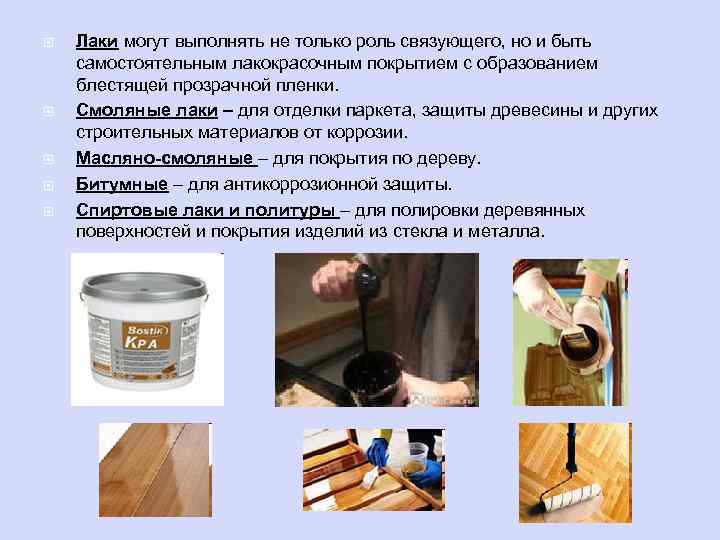 Лаки могут выполнять не только роль связующего, но и быть самостоятельным лакокрасочным покрытием с образованием блестящей прозрачной пленки.

Смоляные лаки – для отделки паркета, защиты древесины и других строительных материалов от коррозии.

Масляно-смоляные – для покрытия по дереву.

Битумные – для антикоррозионной защиты.

Спиртовые лаки и политуры – для полировки деревянных поверхностей и покрытия изделий из стекла и металла.

Bostik
KPA