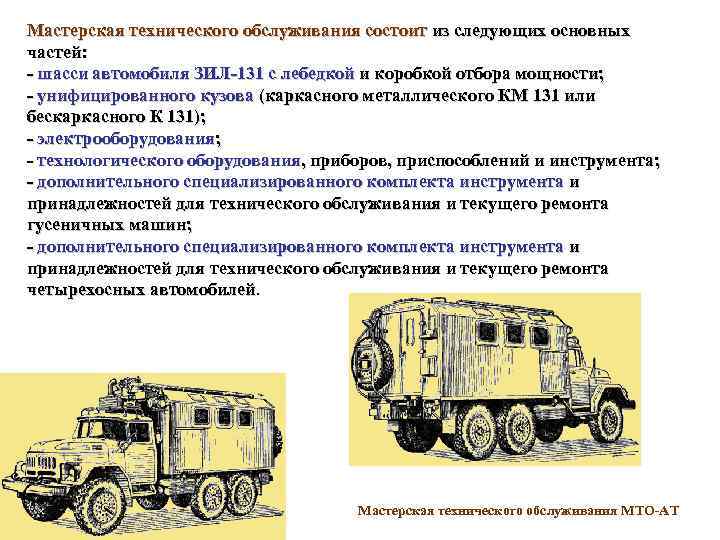 Мастерская технического обслуживания состоит из следующих основных частей:
- шасси автомобиля ЗИЛ-131 с лебедкой и коробкой отбора мощности;
- унифицированного кузова (каркасного металлического КМ 131 или бескаркасного К 131);
- электрооборудования;
- технологического оборудования, приборов, приспособлений и инструмента;
- дополнительного специализированного комплекта инструмента и принадлежностей для технического обслуживания и текущего ремонта гусеничных машин;
- дополнительного специализированного комплекта инструмента и принадлежностей для технического обслуживания и текущего ремонта четырехосных автомобилей.

Мастерская технического обслуживания МТО-АТ