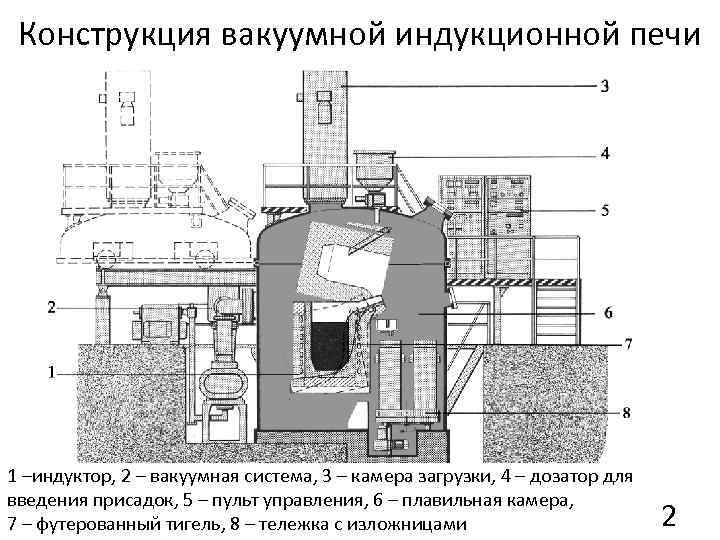 Конструкция вакуумной индукционной печи

3

4

5

2

6

7

1

8

1 –индуктор, 2 – вакуумная система, 3 – камера загрузки, 4 – дозатор для введения присадок, 5 – пульт управления, 6 – плавильная камера, 7 – футерованный тигель, 8 – тележка с изложницами

2