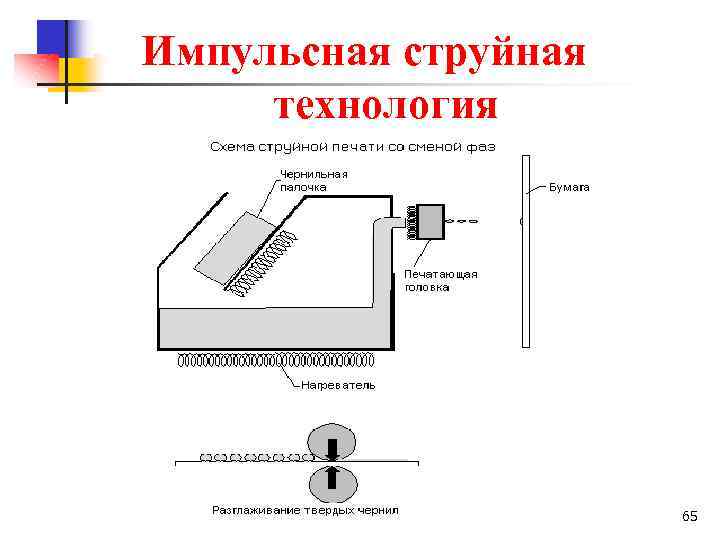 Импульсная струйная технология

Схема струйной печати со сменой фаз

Чернильная палочка

Бумага

Печатающая головка

Нагреватель

Разглаживание твердых чернил

65