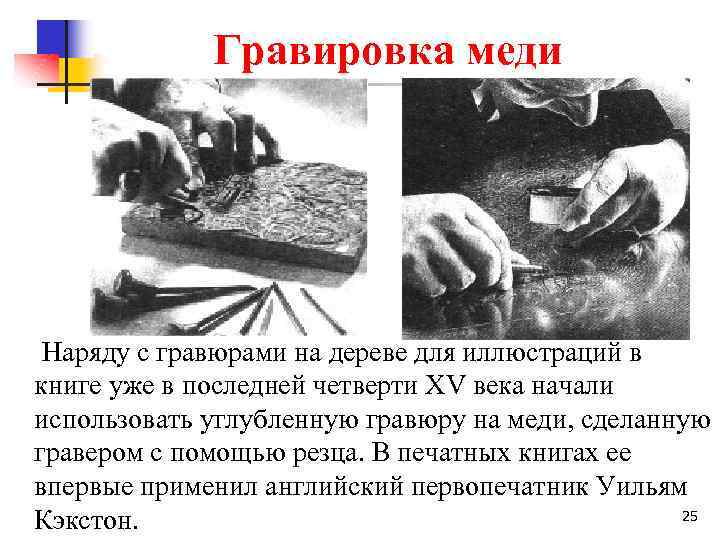 Гравировка меди

Наряду с гравюрами на дереве для иллюстраций в книге уже в последней четверти XV века начали использовать углубленную гравюру на меди, сделанную гравером с помощью резца. В печатных книгах ее впервые применил английский первопечатник Уильям Кэкстон.

25